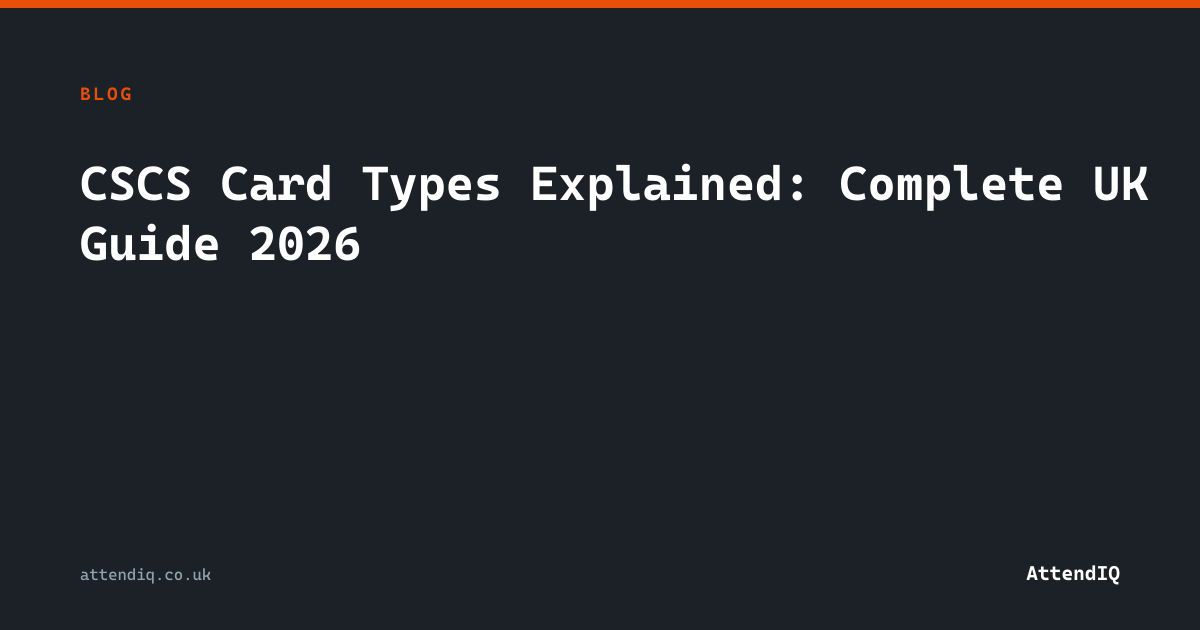 BLOG

CSCS Card Types Explained: Complete UK Guide 2026

attendiq.co.uk

AttendIQ